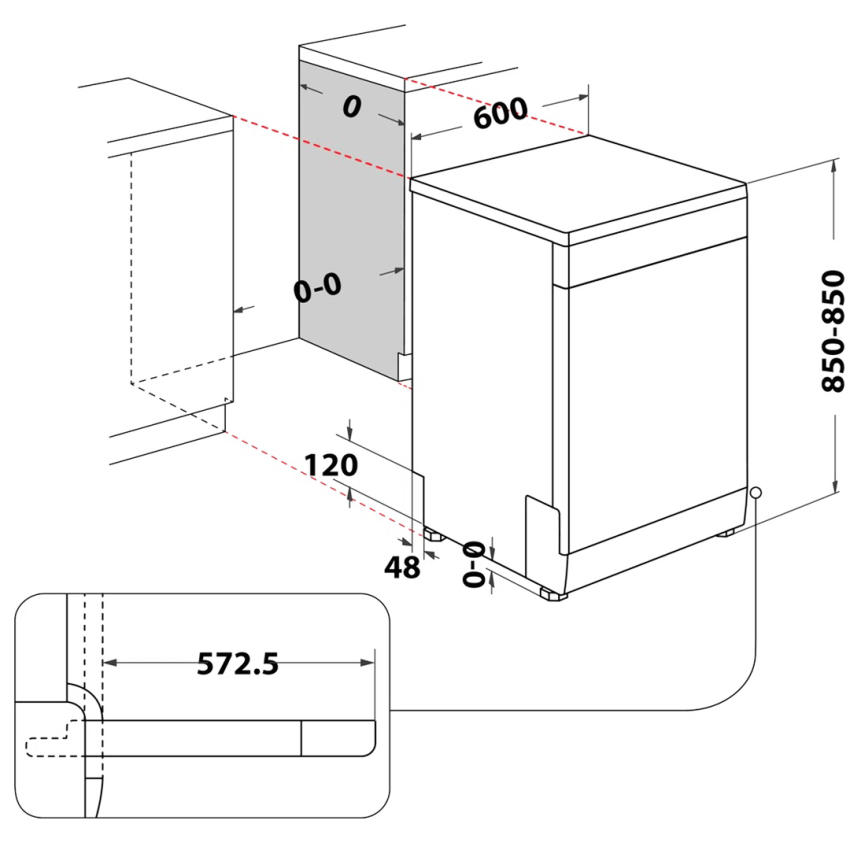 0
600
0-0
850-850
120
48
0-0
572.5